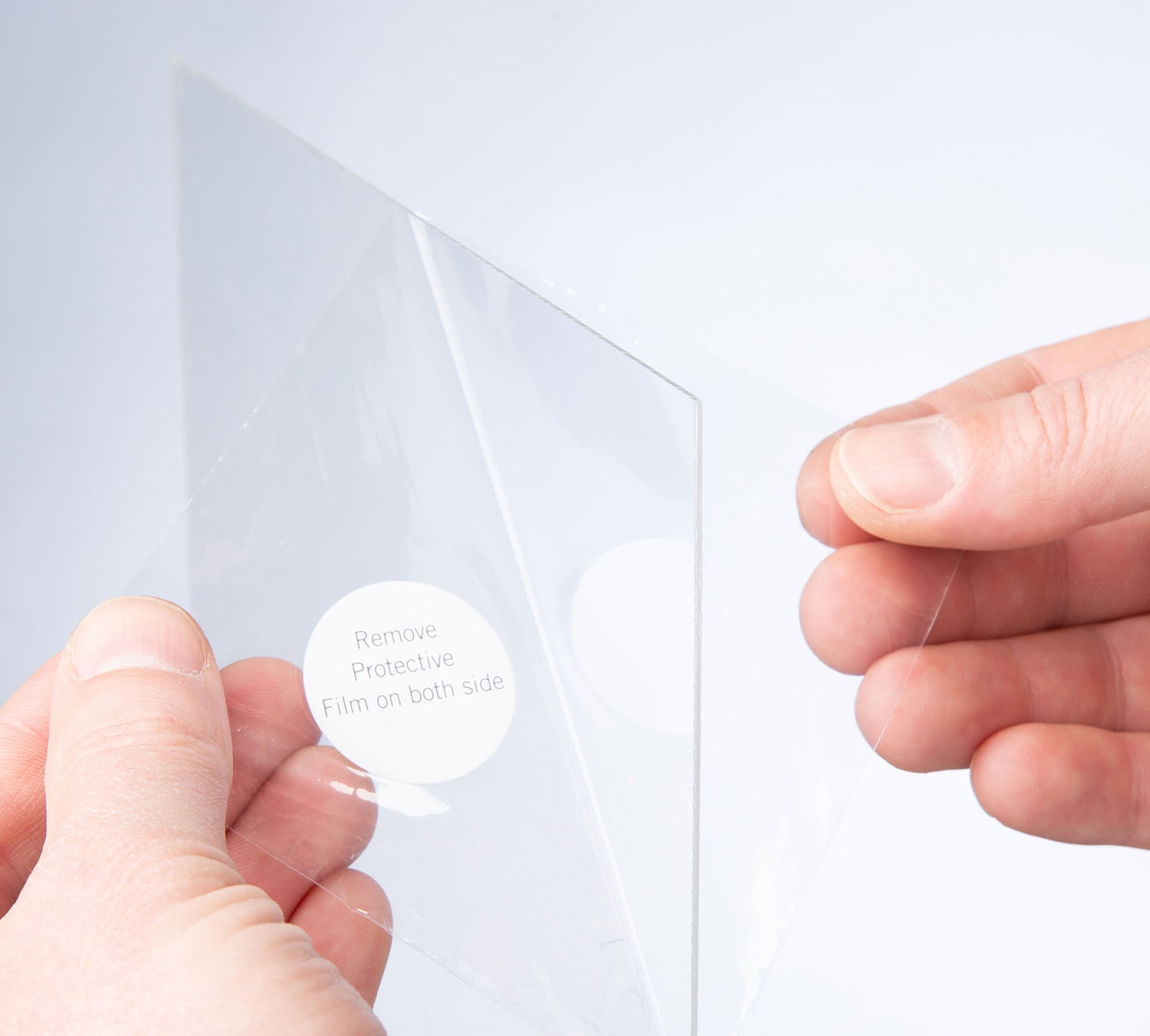 Remove
Protective
Film on both side