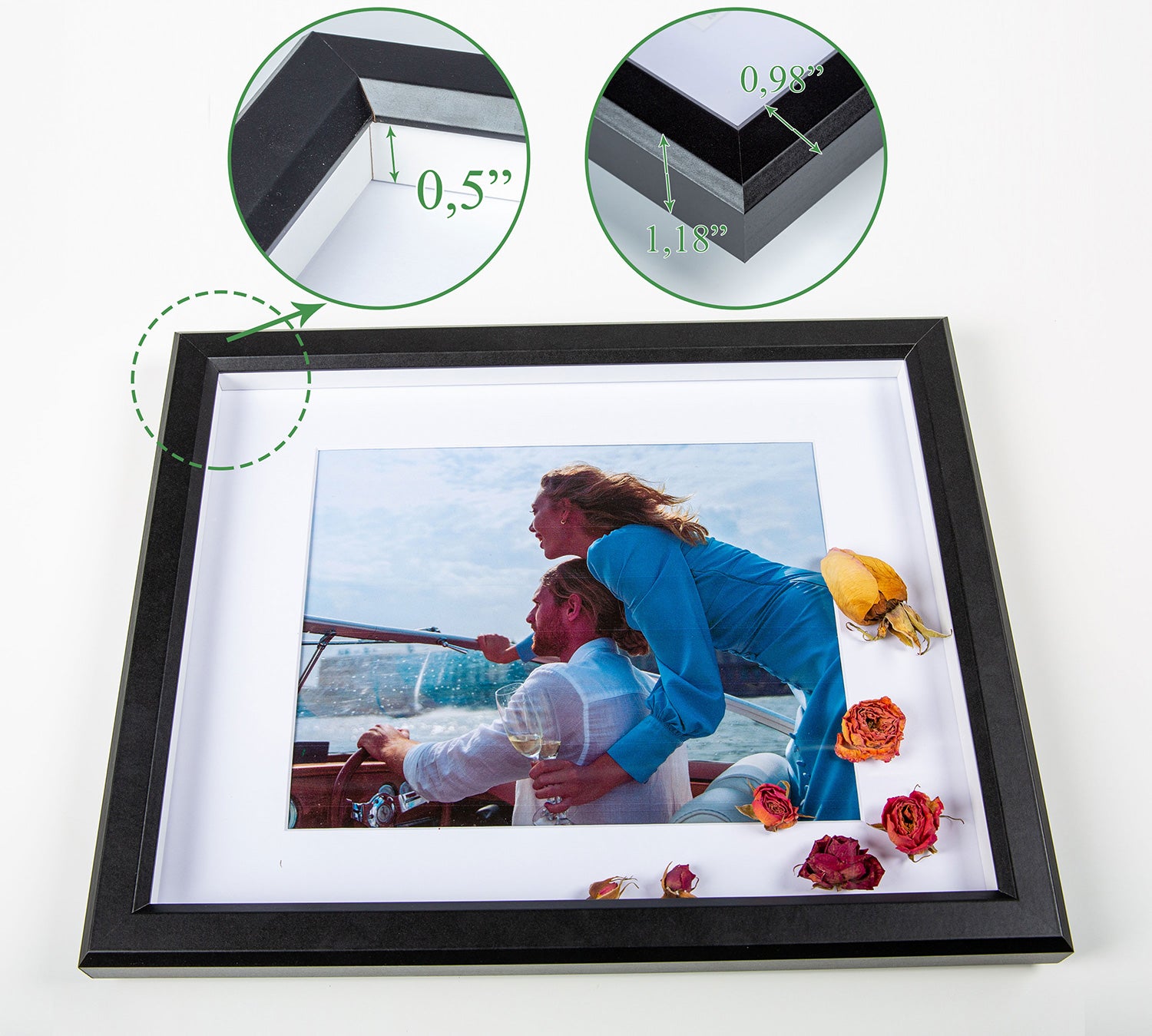 0,5”

0,98”

1,18”