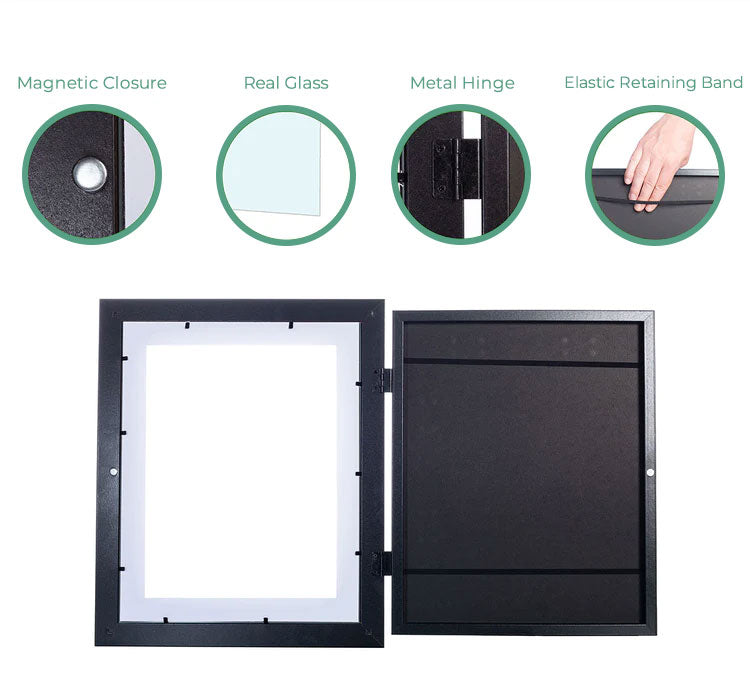 Magnetic Closure

Real Glass

Metal Hinge

Elastic Retaining Band